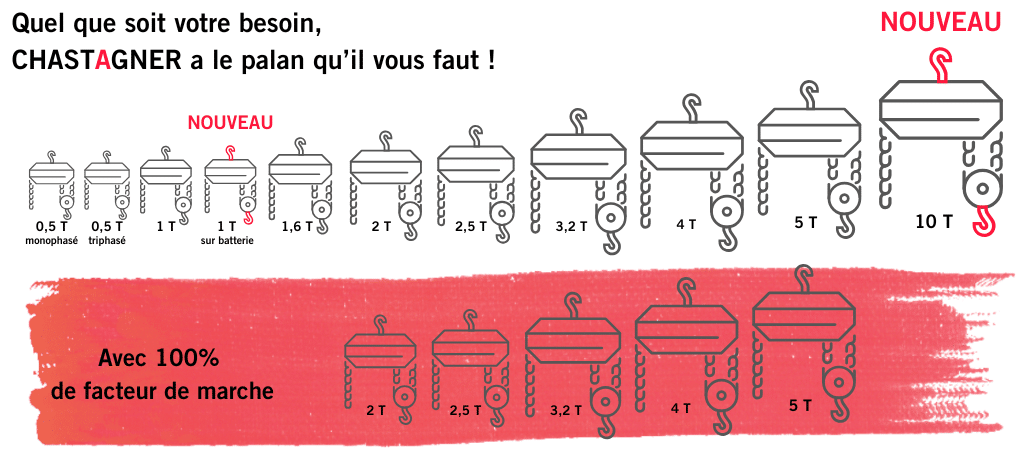 Quel que soit votre besoin,
CHASTAGNER a le palan qu'il vous faut !

NOUVEAU

NOUVEAU

0,5 T monophasé

0,5 T triphasé

1 T

1 T sur batterie

1,6 T

2 T

2,5 T

3,2 T

4 T

5 T

10 T

Avec 100% de facteur de marche

2 T

2,5 T

3,2 T

4 T

5 T