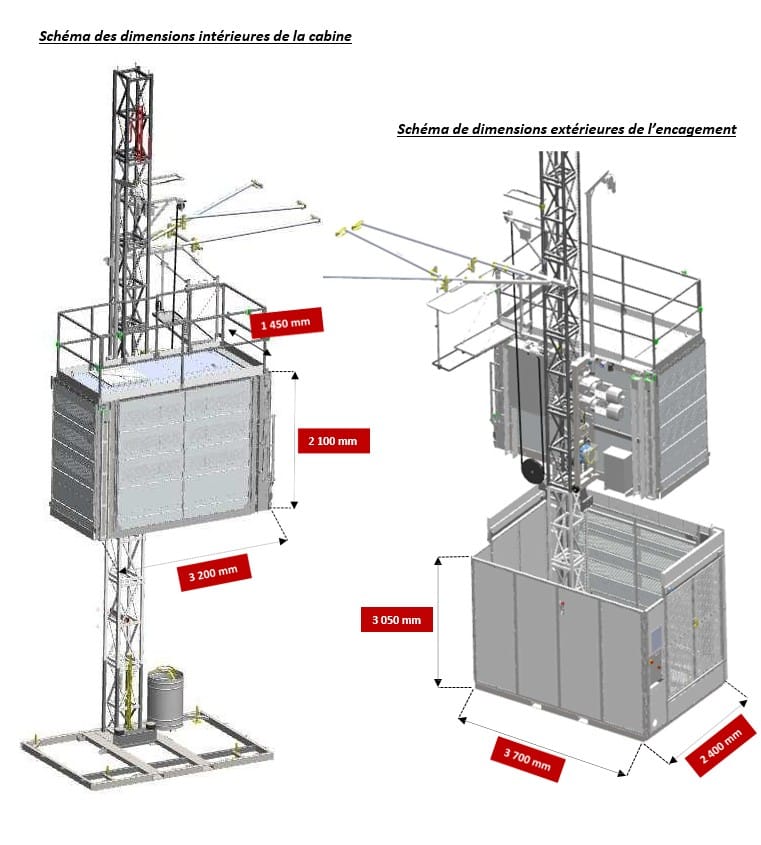 Schéma des dimensions intérieures de la cabine

1 450 mm

2 100 mm

3 200 mm

Schéma de dimensions extérieures de l'encagement

3 050 mm

3 700 mm

2 400 mm